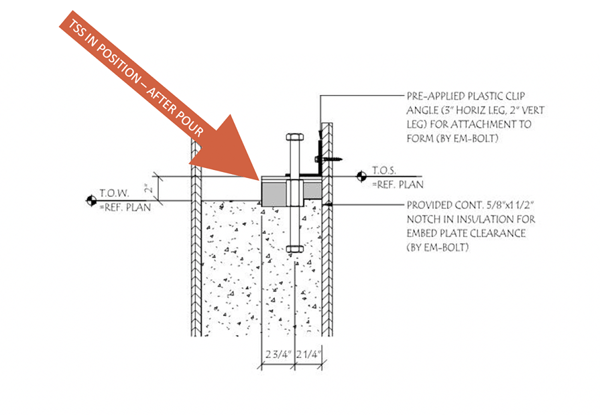 TSS IN POSITION – AFTER POUR

PRE-APPLIED PLASTIC CLIP ANGLE (3" HORIZ LEG, 2" VERT LEG) FOR ATTACHMENT TO FORM (BY EM-BOLT)

T.O.S. =REF. PLAN

2"

T.O.W. =REF. PLAN

PROVIDED CONT. 5/8"x1 1/2" NOTCH IN INSULATION FOR EMBED PLATE CLEARANCE (BY EM-BOLT)

2 3/4"

2 1/4"