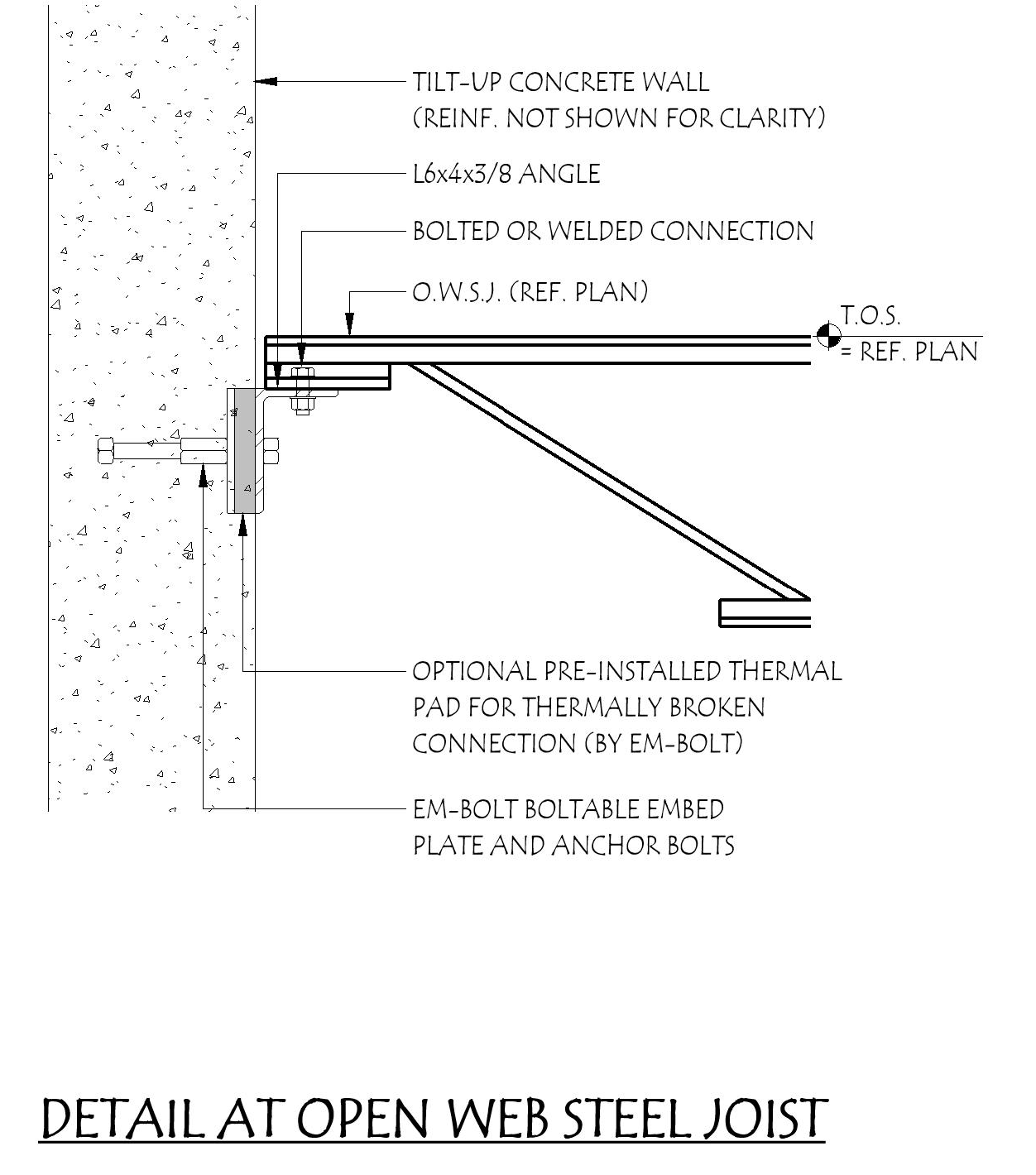 TILT-UP CONCRETE WALL
(REINF. NOT SHOWN FOR CLARITY)

L6x4x3/8 ANGLE

BOLTED OR WELDED CONNECTION

O.W.S.J. (REF. PLAN)

T.O.S.
= REF. PLAN

OPTIONAL PRE-INSTALLED THERMAL PAD FOR THERMALLY BROKEN CONNECTION (BY EM-BOLT)

EM-BOLT BOLTABLE EMBED PLATE AND ANCHOR BOLTS

DETAIL AT OPEN WEB STEEL JOIST